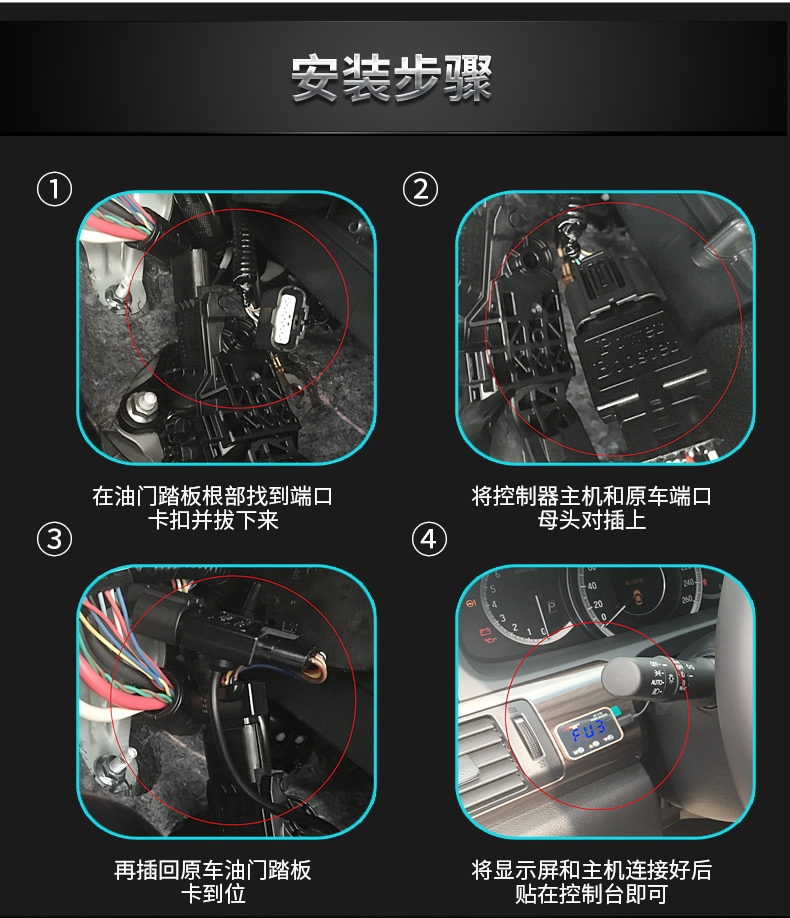 安装步骤

①

在油门踏板根部找到端口卡扣并拔下来

②

将控制器主机和原车端口母头对插上

③

再插回原车油门踏板卡到位

④

FU3

将显示屏和主机连接好后贴在控制台即可